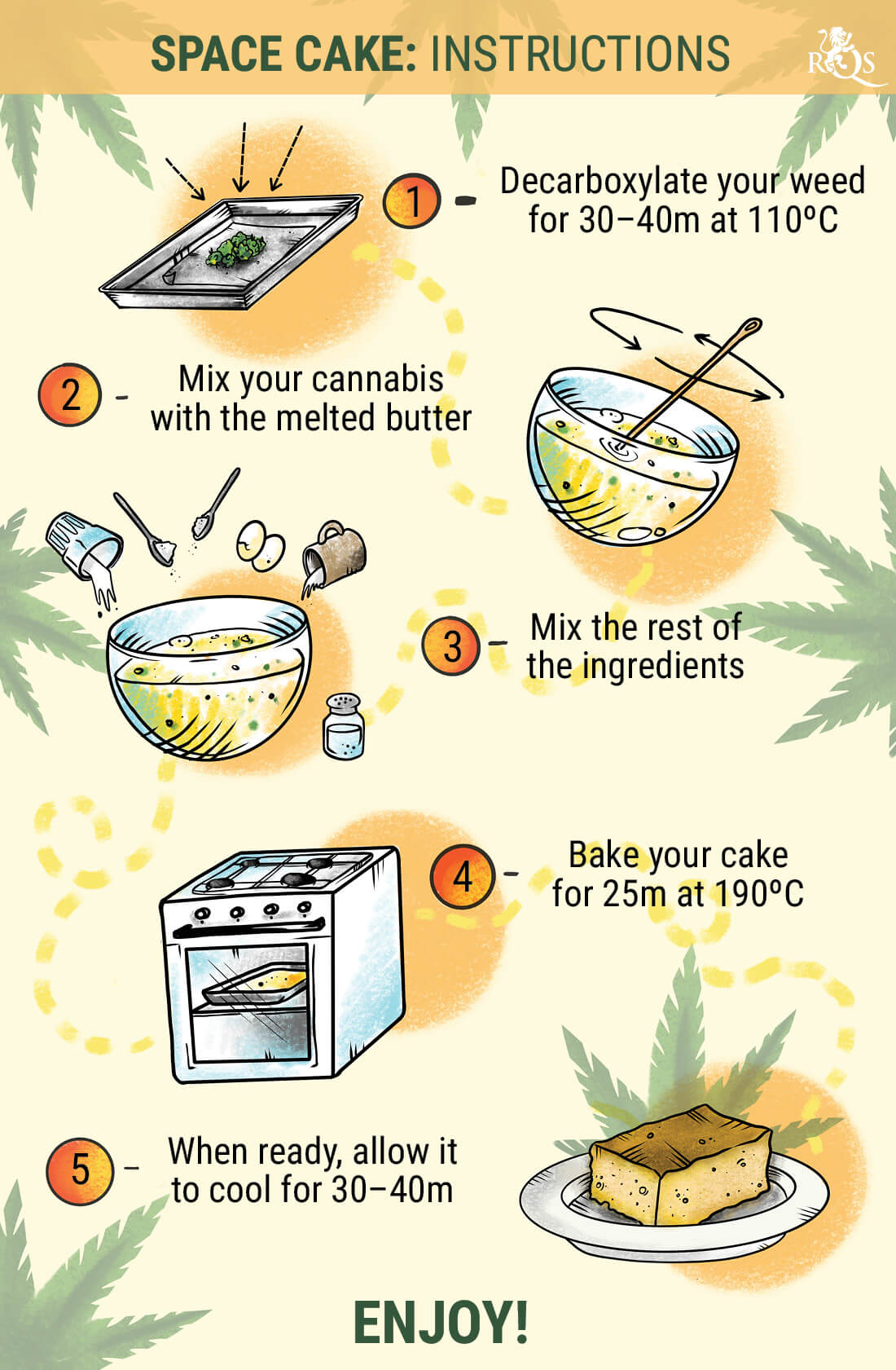 SPACE CAKE: INSTRUCTIONS

RQS

1 - Decarboxylate your weed for 30–40m at 110ºC

2 - Mix your cannabis with the melted butter

3 - Mix the rest of the ingredients

4 - Bake your cake for 25m at 190ºC

5 - When ready, allow it to cool for 30–40m

ENJOY!